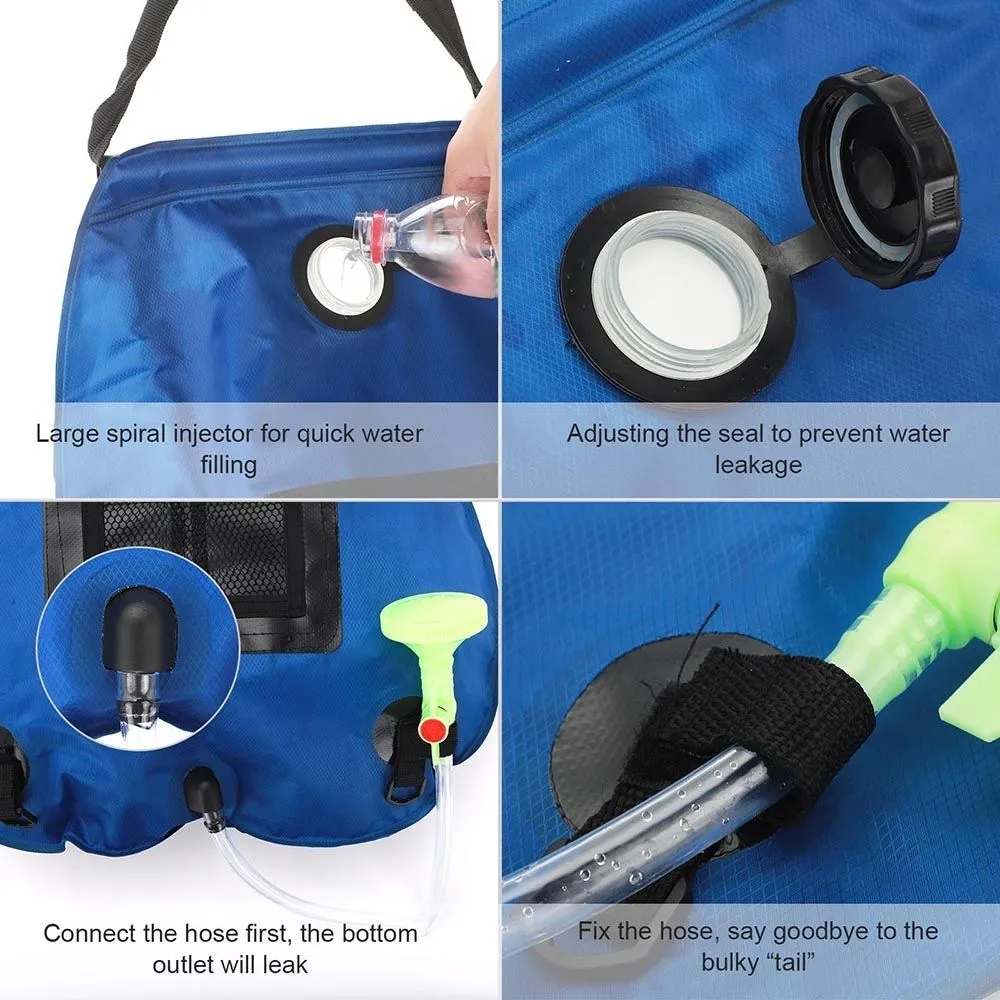 Large spiral injector for quick water filling

Adjusting the seal to prevent water leakage

Connect the hose first, the bottom outlet will leak

Fix the hose, say goodbye to the bulky “tail”