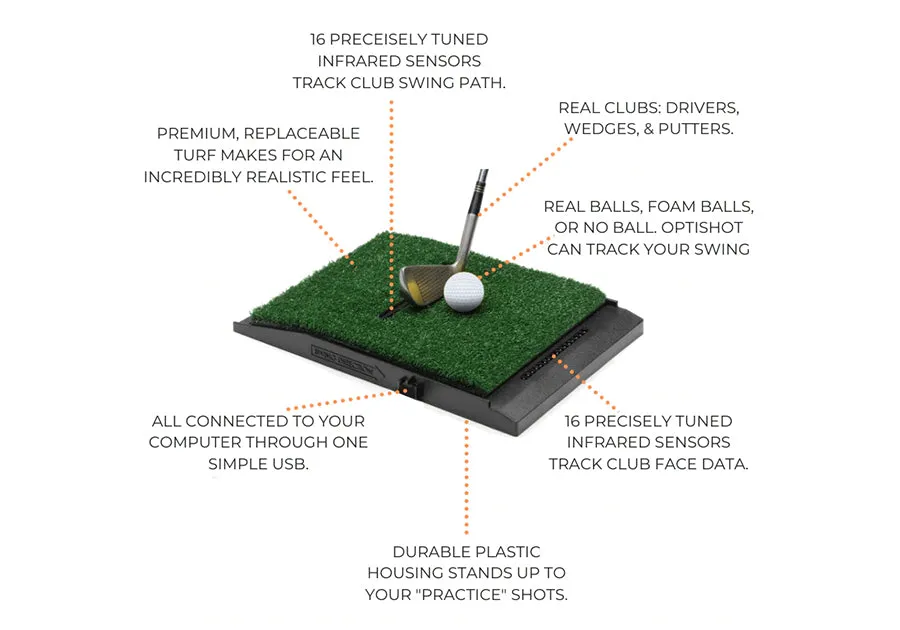 16 PRECEISELY TUNED INFRARED SENSORS TRACK CLUB SWING PATH.

PREMIUM, REPLACEABLE TURF MAKES FOR AN INCREDIBLY REALISTIC FEEL.

REAL CLUBS: DRIVERS, WEDGES, & PUTTERS.

REAL BALLS, FOAM BALLS, OR NO BALL. OPTISHOT CAN TRACK YOUR SWING

ALL CONNECTED TO YOUR COMPUTER THROUGH ONE SIMPLE USB.

16 PRECISELY TUNED INFRARED SENSORS TRACK CLUB FACE DATA.

DURABLE PLASTIC HOUSING STANDS UP TO YOUR "PRACTICE" SHOTS.